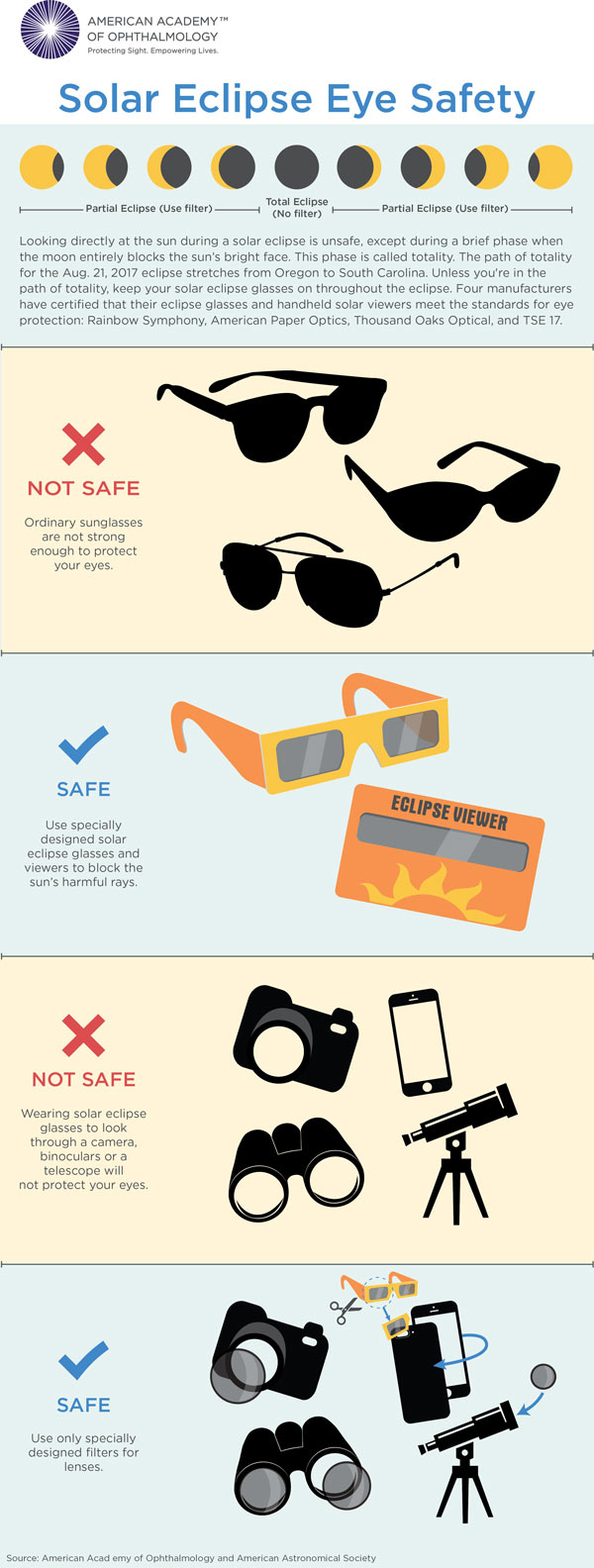 AMERICAN ACADEMY™ OF OPHTHALMOLOGY
Protecting Sight. Empowering Lives.

Solar Eclipse Eye Safety

Partial Eclipse (Use filter)
Total Eclipse (No filter)
Partial Eclipse (Use filter)

Looking directly at the sun during a solar eclipse is unsafe, except during a brief phase when the moon entirely blocks the sun's bright face. This phase is called totality. The path of totality for the Aug. 21, 2017 eclipse stretches from Oregon to South Carolina. Unless you're in the path of totality, keep your solar eclipse glasses on throughout the eclipse. Four manufacturers have certified that their eclipse glasses and handheld solar viewers meet the standards for eye protection: Rainbow Symphony, American Paper Optics, Thousand Oaks Optical, and TSE 17.

NOT SAFE

Ordinary sunglasses are not strong enough to protect your eyes.

SAFE

Use specially designed solar eclipse glasses and viewers to block the sun's harmful rays.

ECLIPSE VIEWER

NOT SAFE

Wearing solar eclipse glasses to look through a camera, binoculars or a telescope will not protect your eyes.

SAFE

Use only specially designed filters for lenses.

Source: American Acad emy of Ophthalmology and American Astronomical Society